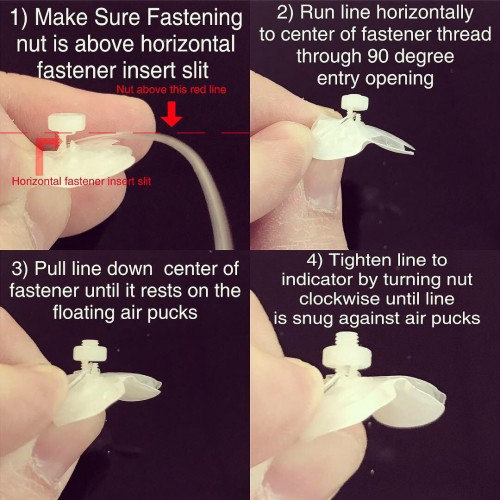 1) Make Sure Fastening nut is above horizontal fastener insert slit

Nut above this red line

Horizontal fastener insert slit

2) Run line horizontally to center of fastener thread through 90 degree entry opening

3) Pull line down center of fastener until it rests on the floating air pucks

4) Tighten line to indicator by turning nut clockwise until line is snug against air pucks