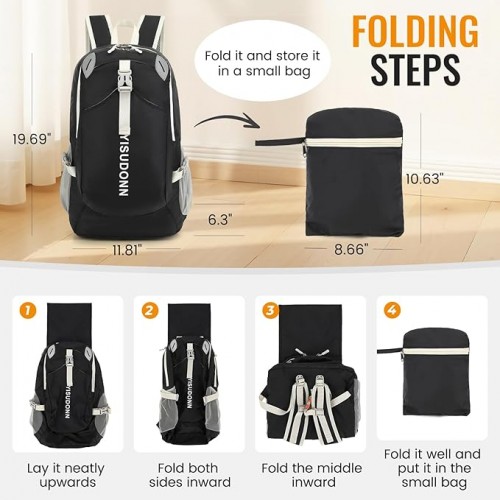 FOLDING STEPS

Fold it and store it in a small bag

19.69"

YISUDONN

6.3"

11.81"

10.63"

8.66"

1

YISUDONN

Lay it neatly upwards

2

YISUDONN

Fold both sides inward

3

Fold the middle inward

4

Fold it well and put it in the small bag