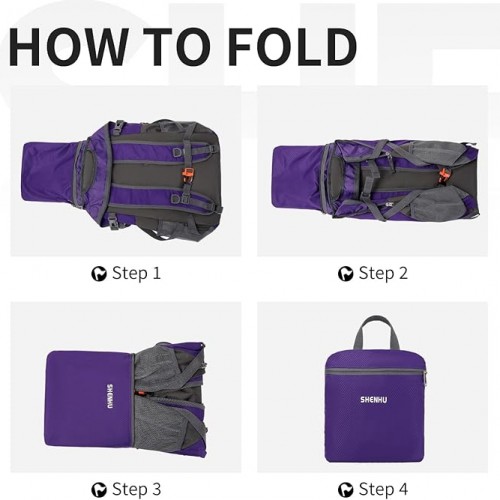 HOW TO FOLD

Step 1

Step 2

SHENHU

Step 3

SHENHU

Step 4