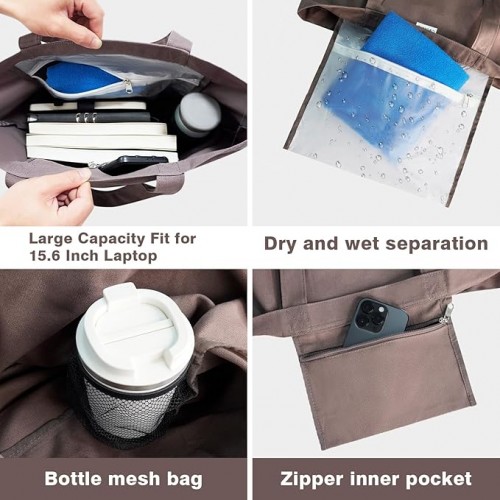 Large Capacity Fit for 15.6 Inch Laptop

Dry and wet separation

Bottle mesh bag

Zipper inner pocket